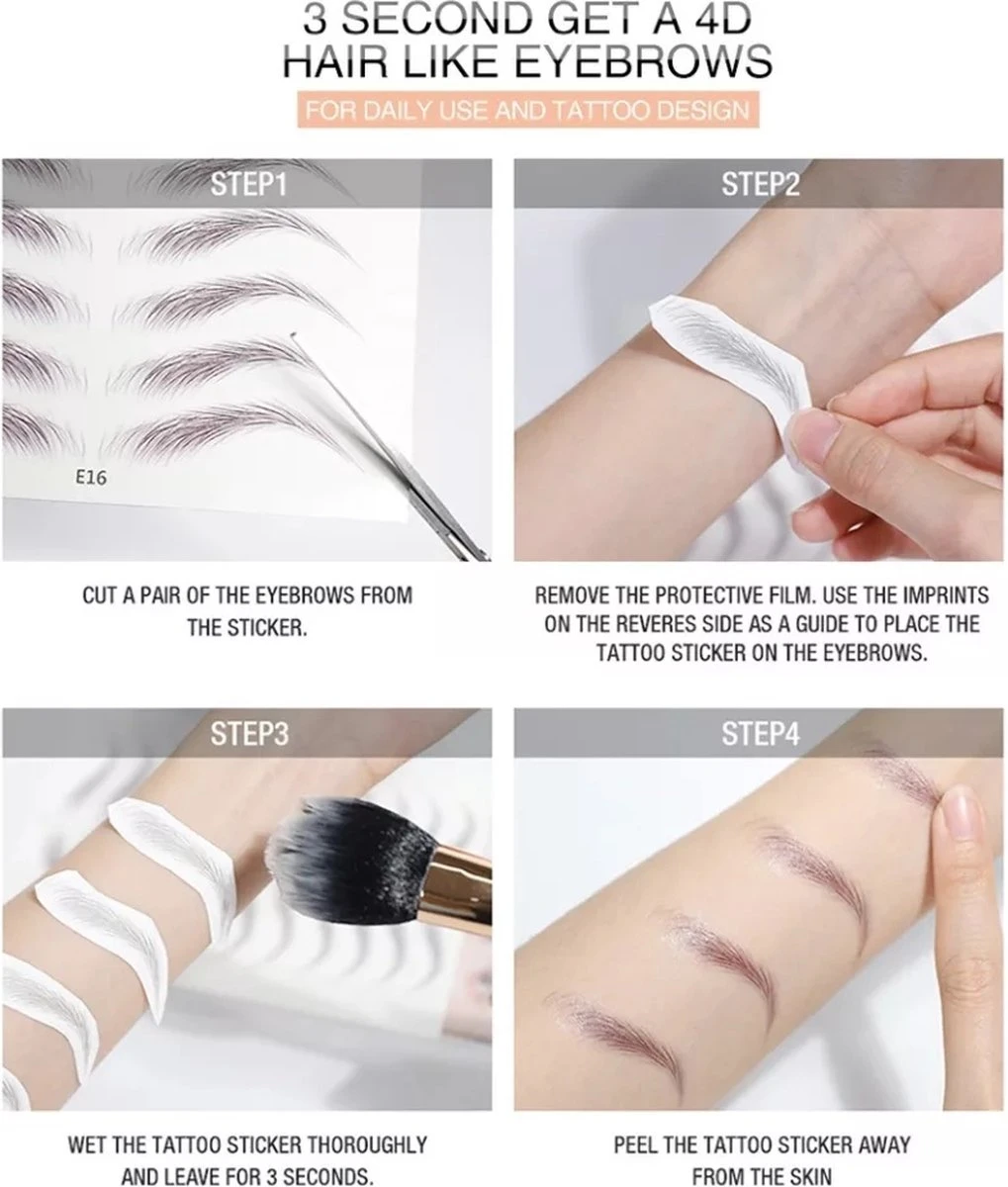 3 SECOND GET A 4D HAIR LIKE EYEBROWS

FOR DAILY USE AND TATTOO DESIGN

STEP1

E16

CUT A PAIR OF THE EYEBROWS FROM THE STICKER.

STEP2

REMOVE THE PROTECTIVE FILM. USE THE IMPRINTS ON THE REVERES SIDE AS A GUIDE TO PLACE THE TATTOO STICKER ON THE EYEBROWS.

STEP3

WET THE TATTOO STICKER THOROUGHLY AND LEAVE FOR 3 SECONDS.

STEP4

PEEL THE TATTOO STICKER AWAY FROM THE SKIN