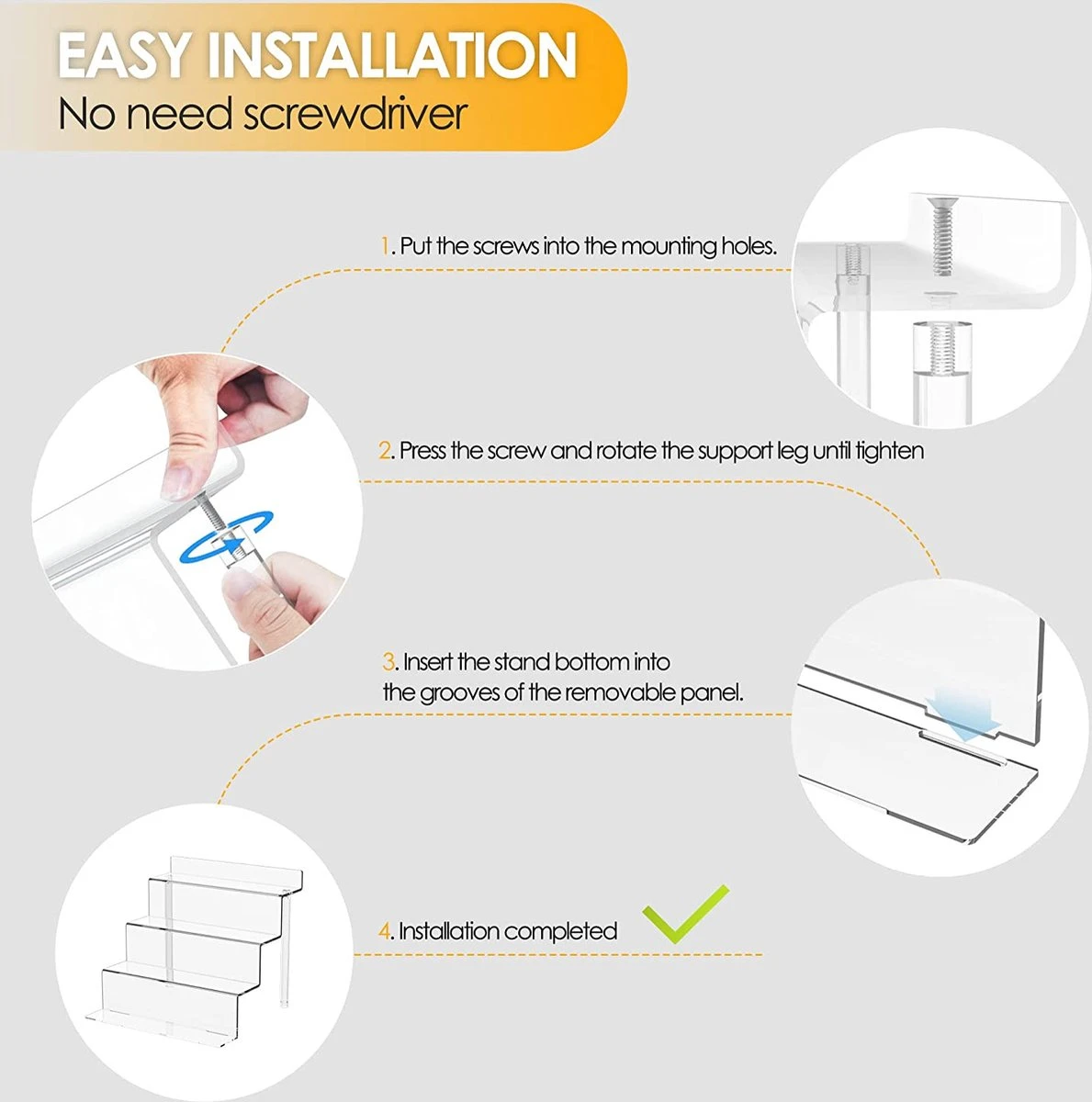 EASY INSTALLATION
No need screwdriver

1. Put the screws into the mounting holes.

2. Press the screw and rotate the support leg until tighten

3. Insert the stand bottom into the grooves of the removable panel.

4. Installation completed